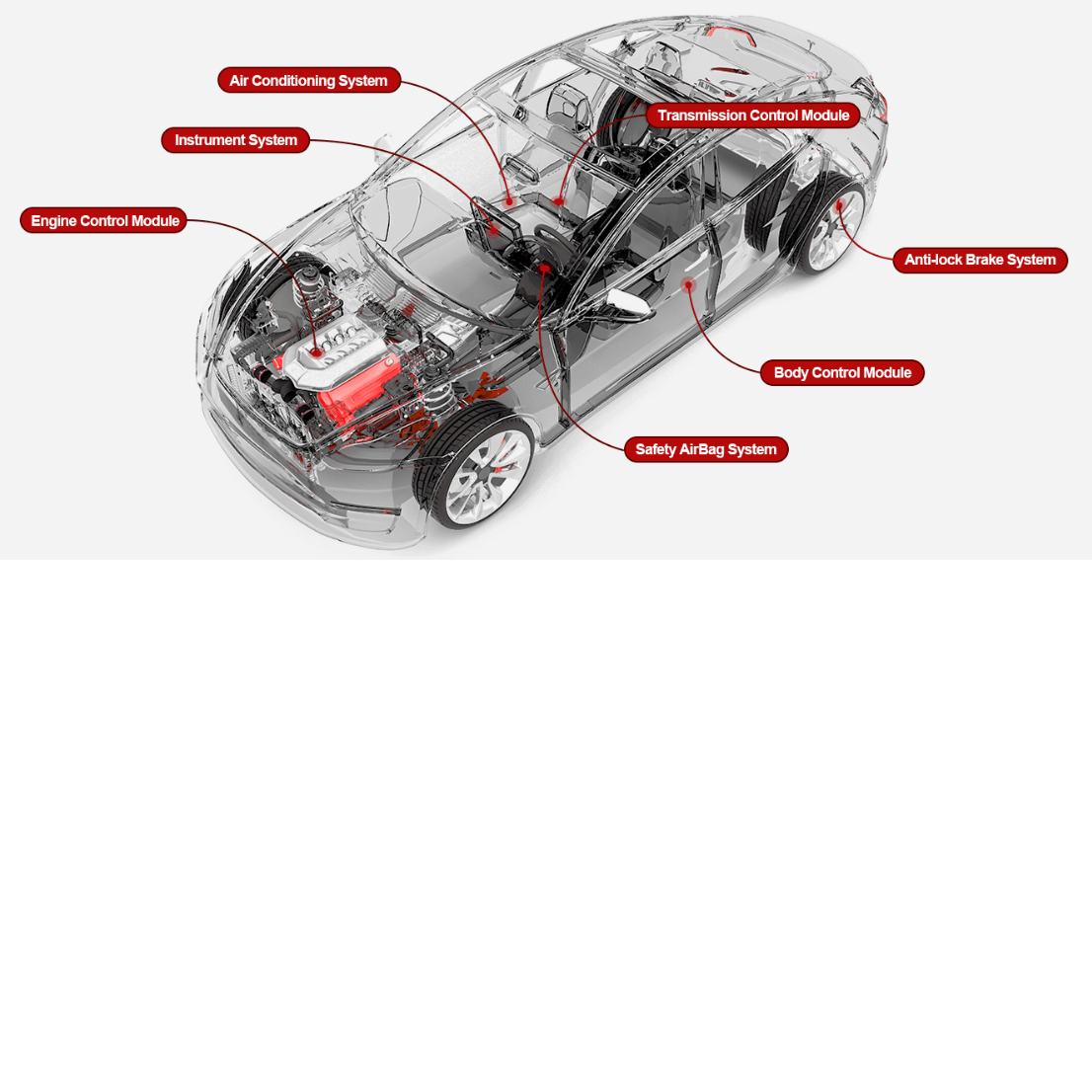 Air Conditioning System

Transmission Control Module

Instrument System

Engine Control Module

Anti-lock Brake System

Body Control Module

Safety AirBag System